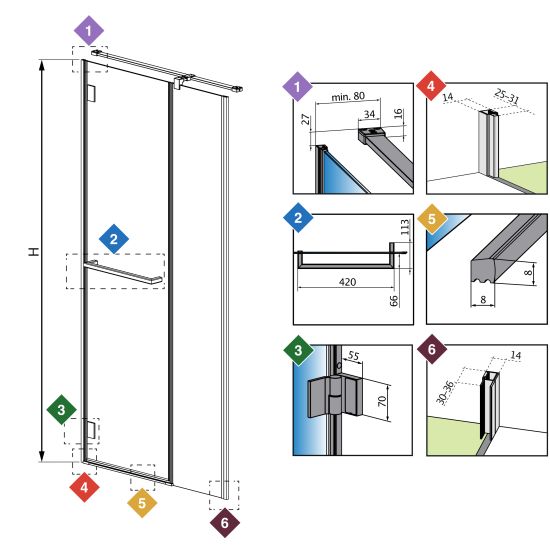 1
H
2
3
4
5
6

1
min. 80
27
34
16

4
14
25-31

2
113
420
66

5
8
8

3
55
70

6
14
30-36