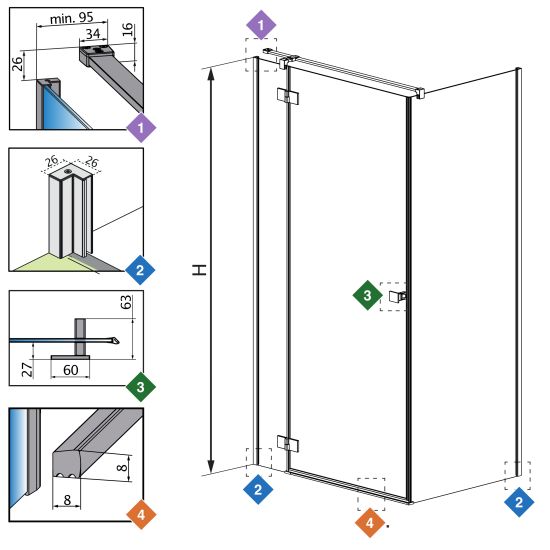 min. 95
34
16
26
1
26
26
2
63
27
60
3
8
8
4
1
H
3
2
4
2