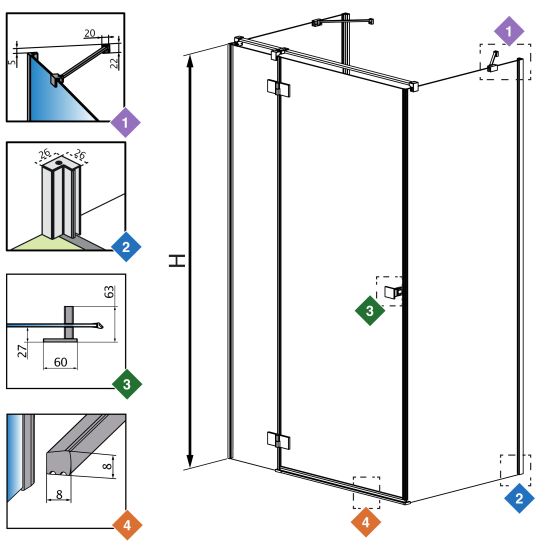 20
5
22
1
26
26
2
63
27
60
3
8
8
4
H
1
3
2
4