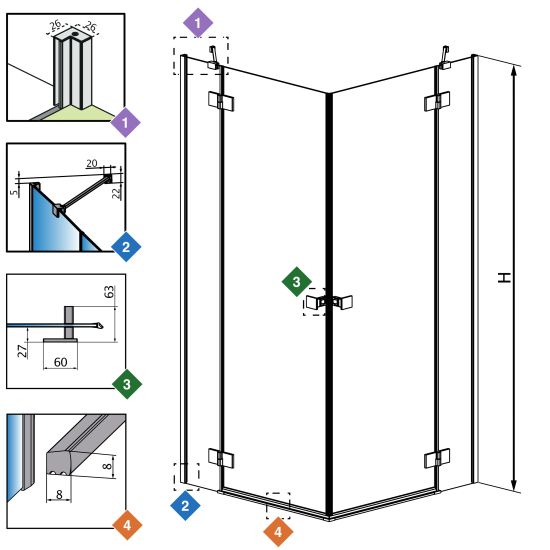 26
26
1
20
5
22
2
63
27
60
3
8
8
4
1
3
H
2
4