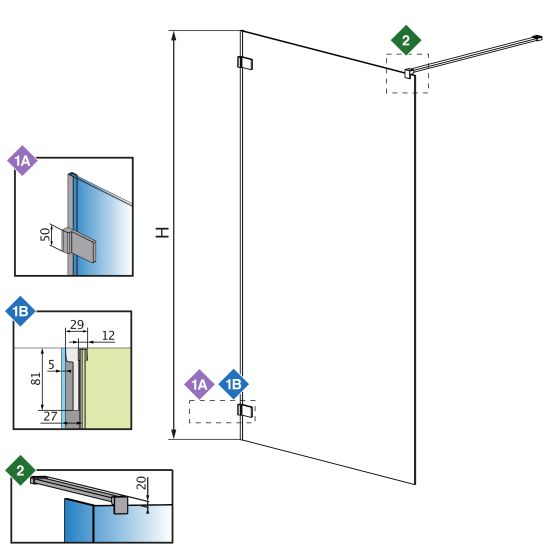 2

1A

50

H

1B

29

12

5

81

27

1A 1B

2

20