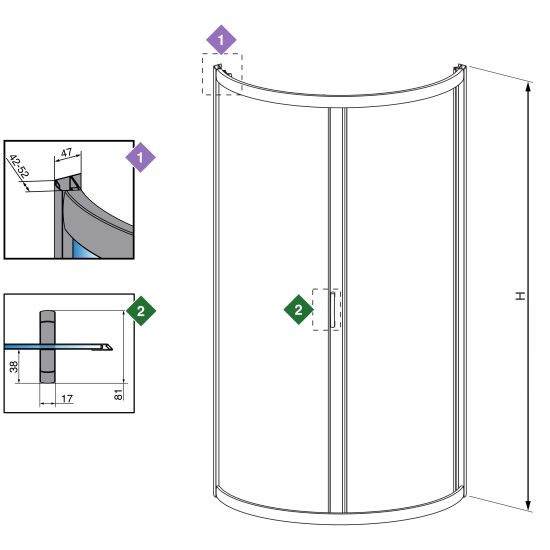 1
47
42-52
1
2
38
17
81
2
H