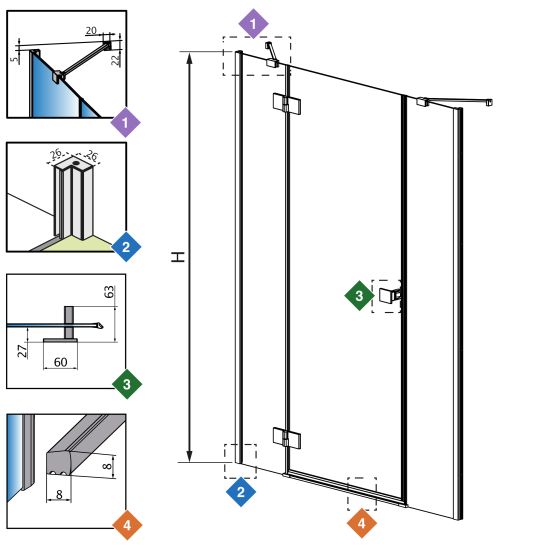 20
5
22
1
26
26
2
63
27
60
3
8
8
4
1
H
3
2
4