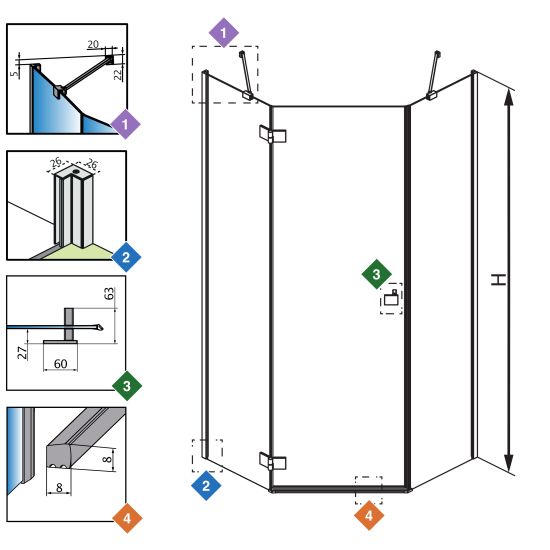 20
5
22
1

26
26
2

63
27
60
3

8
8
4

1
3
H
2
4