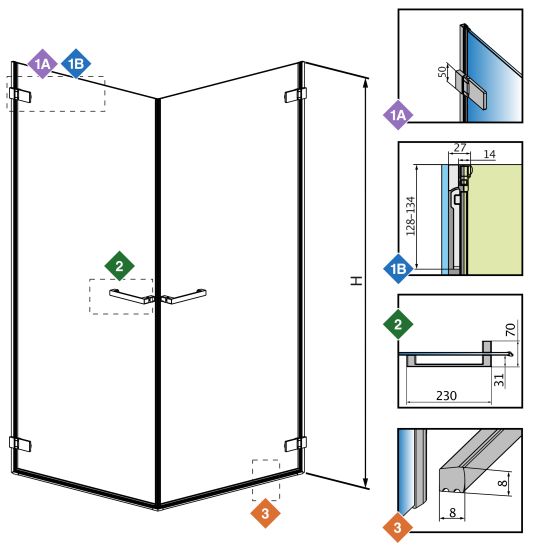 1A 1B

2

H

3

50

1A

27

14

128–134

1B

2

70

31

230

8

8

3