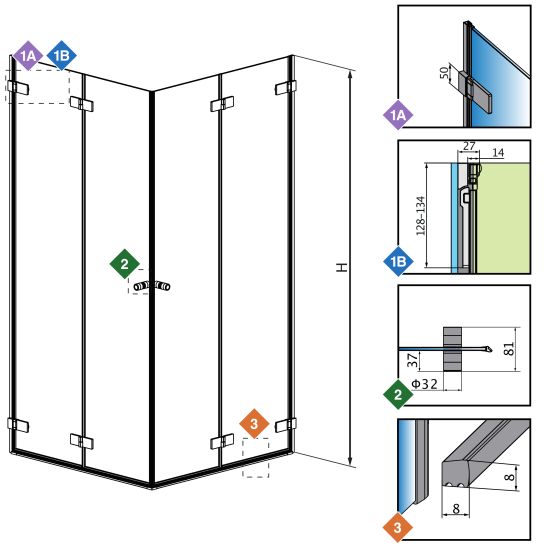 1A
1B
2
3
H
50
1A
27
14
128–134
1B
37
81
Φ32
2
8
8
3