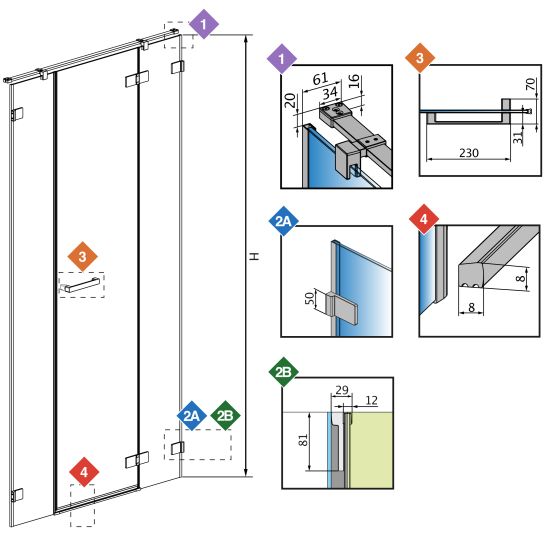 1
3
H
2A
2B
4

1
61
34
16
20

3
70
31
230

2A
50

4
8
8

2B
29
12
81