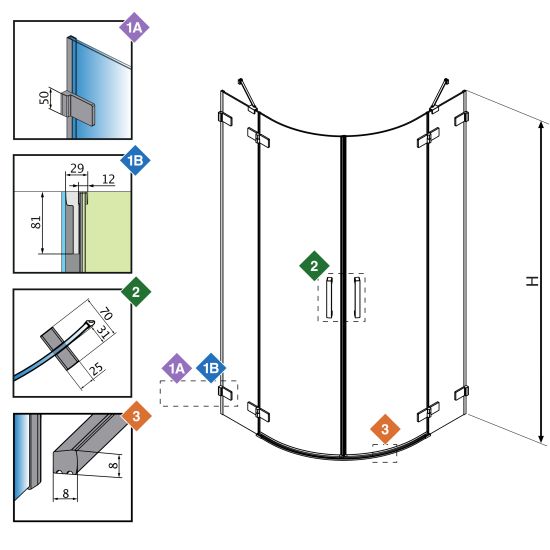 1A
50

1B
29
12
81

2
70
31
25

3
8
8

2

1A 1B

3

H