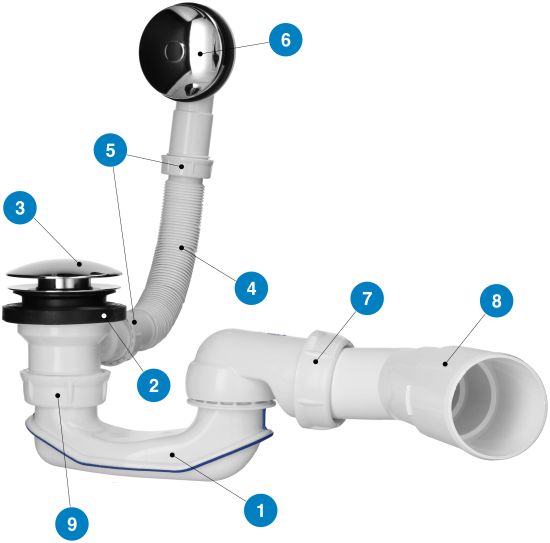 6
5
3
4
7
8
2
9
1