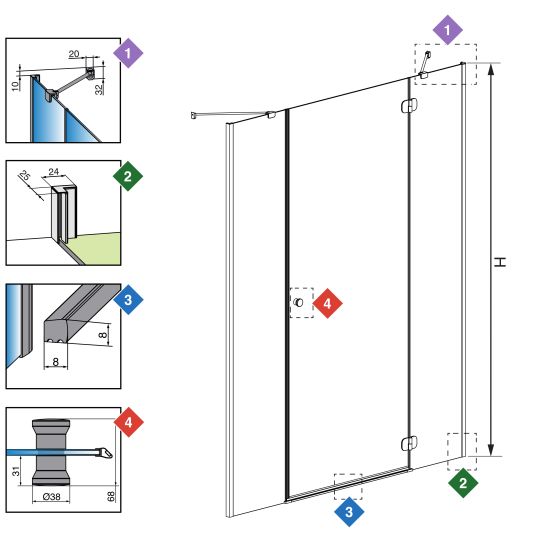 1
20
10
32

2
25
24

3
8
8

4
31
Ø38
68

1
H
4
2
3