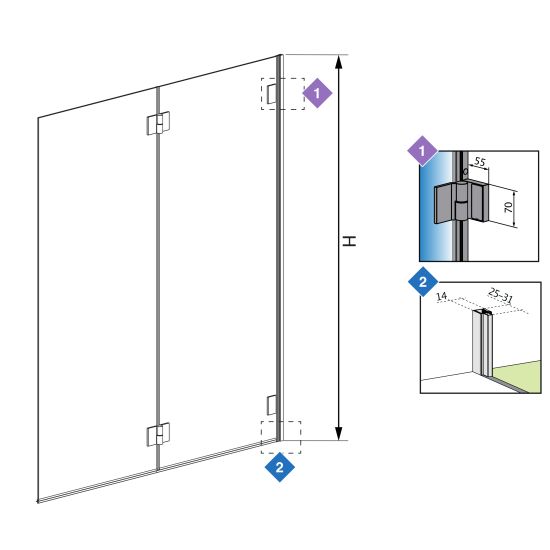 1

H

2

1

55

70

2

14

25-31