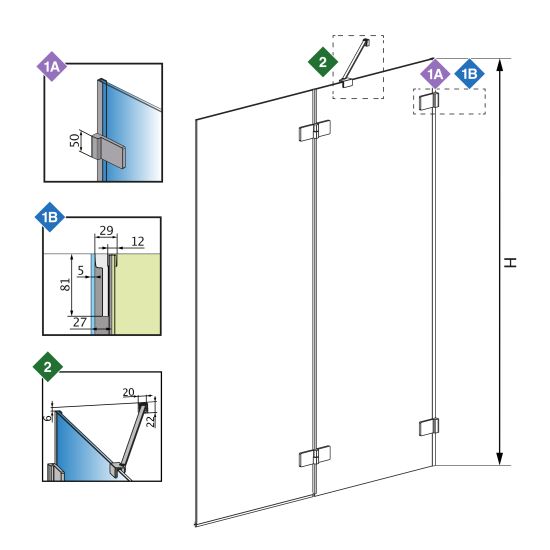 1A

50

1B

29

12

5

81

27

2

20

6

22

2

1A

1B

H