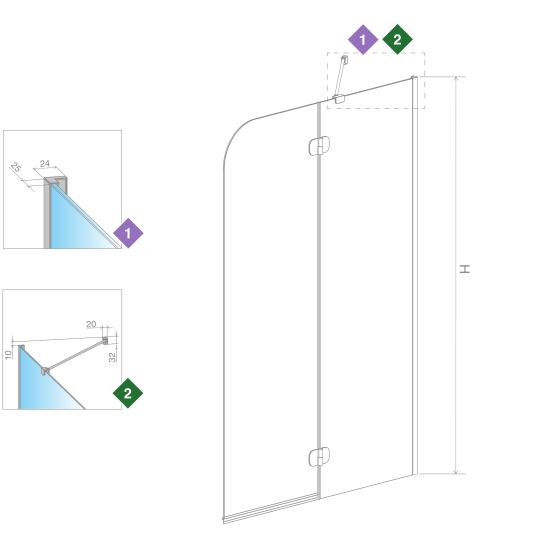 1
2
25
24
1
20
10
32
2
H