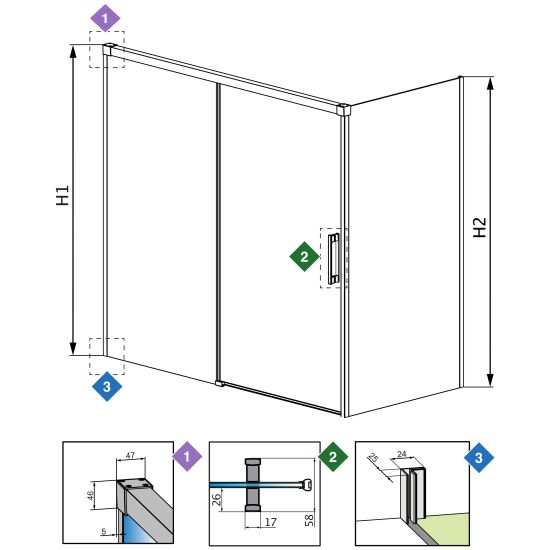 1
H1
2
H2
3
47
46
5
1
26
17
58
2
25
24
3