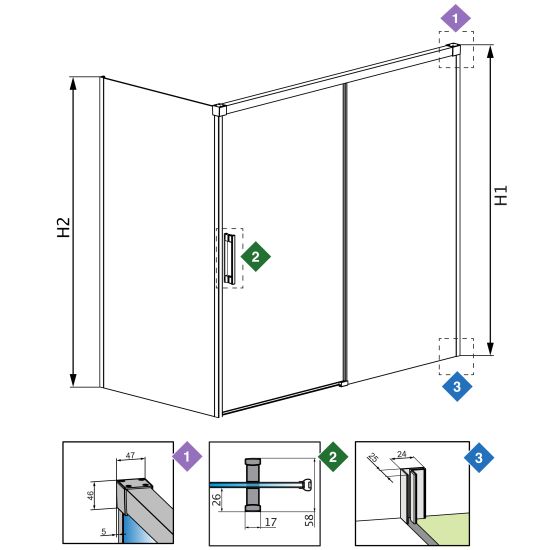 1
H2
2
H1
3
47
46
5
1
26
17
58
2
25
24
3