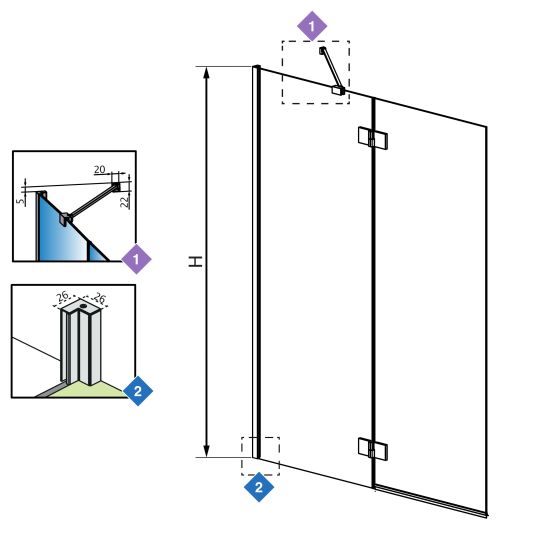 1

20

5

22

1

26

26

2

H

2