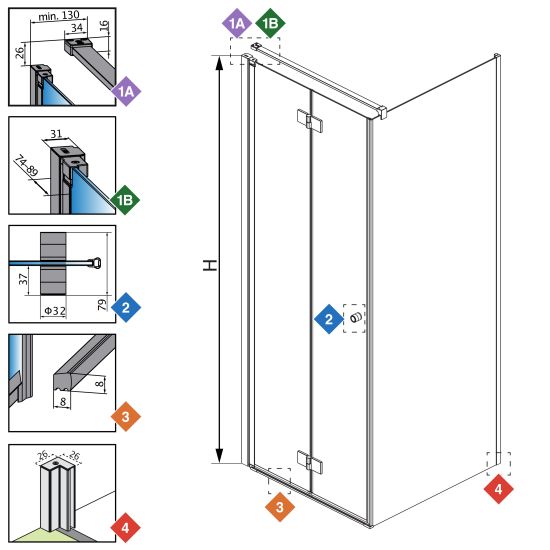 min. 130
34
16
26
1A
31
74-89
1B
37
79
Φ32
2
8
8
3
26
26
4
1A
1B
H
2
3
4