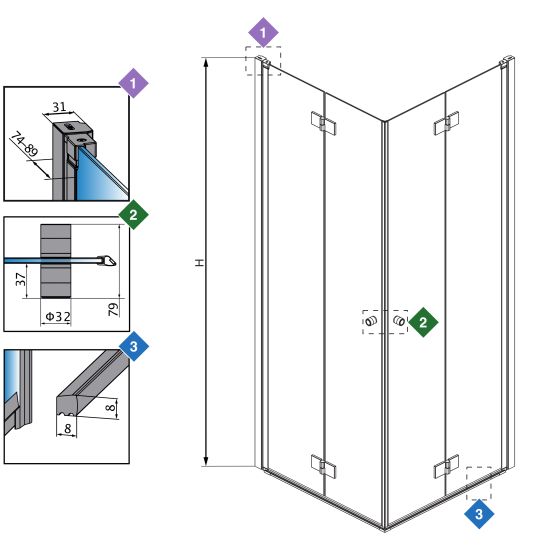 1
31
74-89
2
37
Φ32
79
3
8
8
1
H
2
3