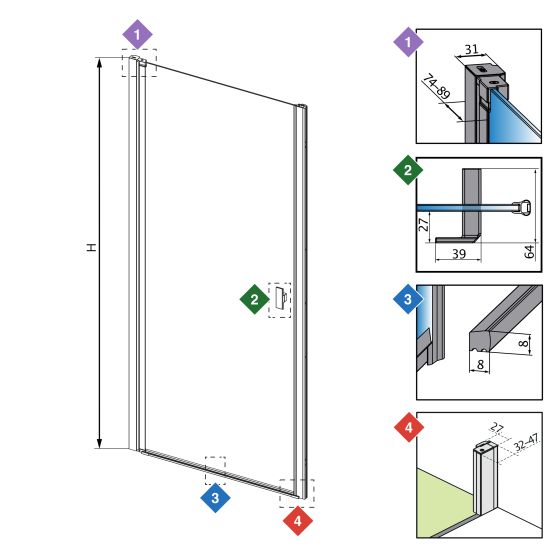 1

H

2

3

4

1
31
74-89

2
27
39
64

3
8
8

4
27
32-47