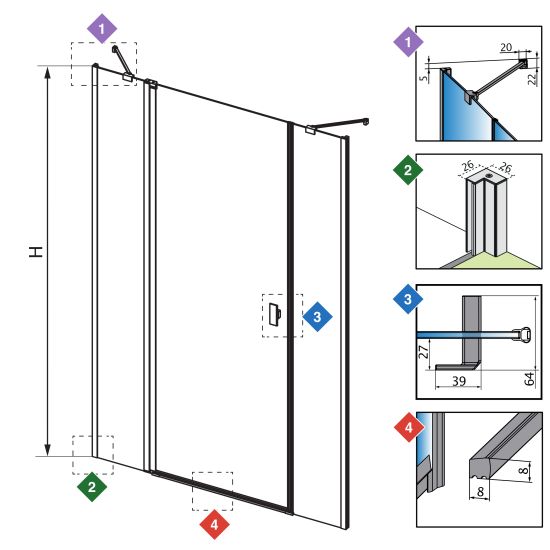 1

H

3

2

4

1
20
5
22

2
26
26

3
27
39
64

4
8
8