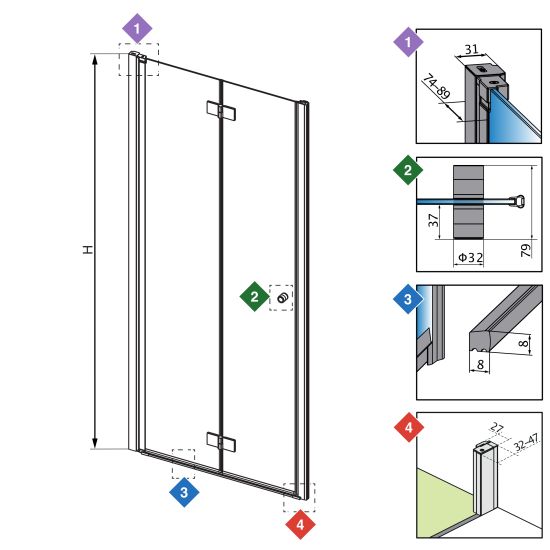 1
H
2
3
4
1
31
74-89
2
37
Φ32
79
3
8
8
4
27
32-47