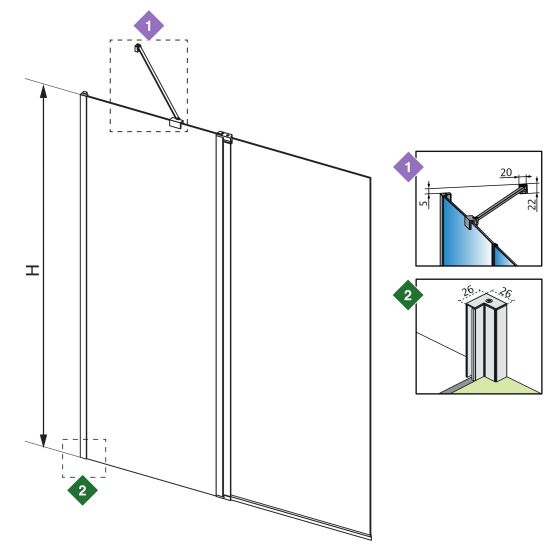 1

H

2

1

20

5

22

2

26

26