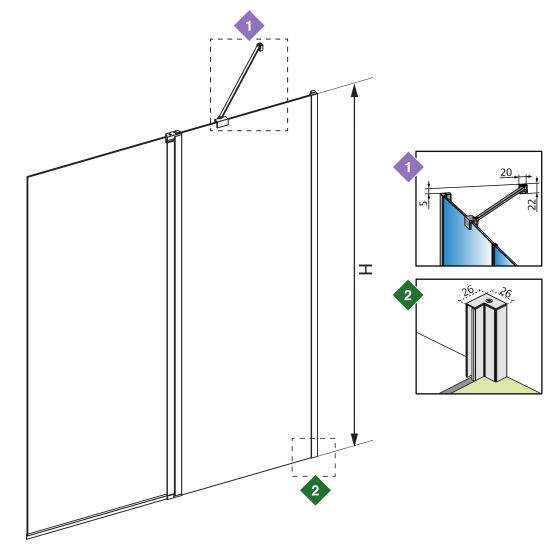 1
H
2
1
20
5
22
2
26
26