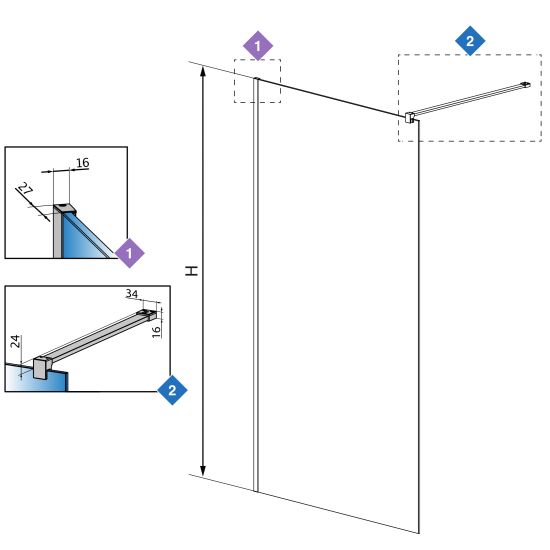 1

2

16

27

1

34

24

16

2

H