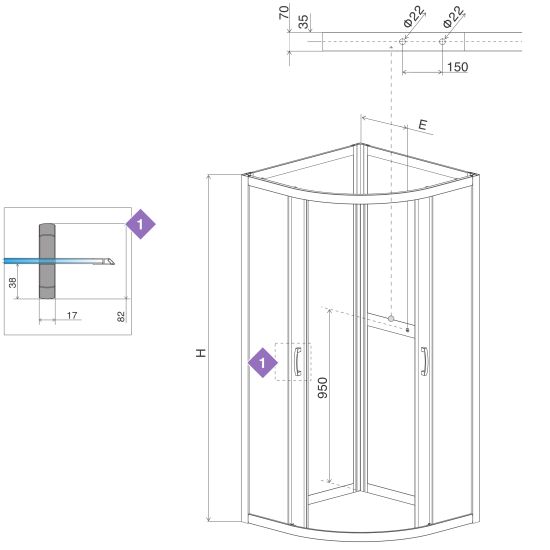 70
35
Φ22
Φ22
150
E
1
38
17
82
H
1
950