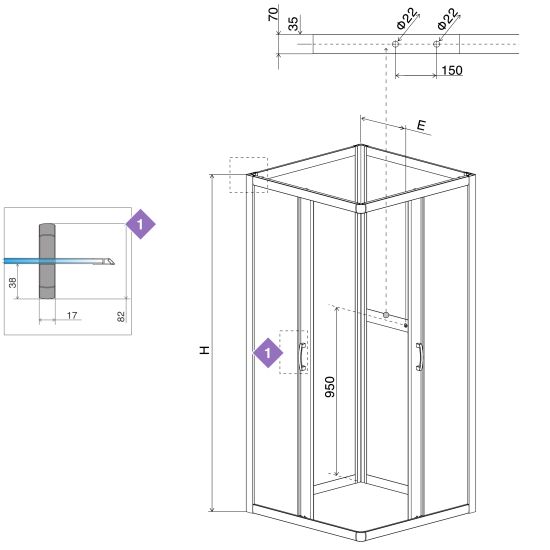 70
35
Φ22
Φ22
150
E
1
38
17
82
H
1
950