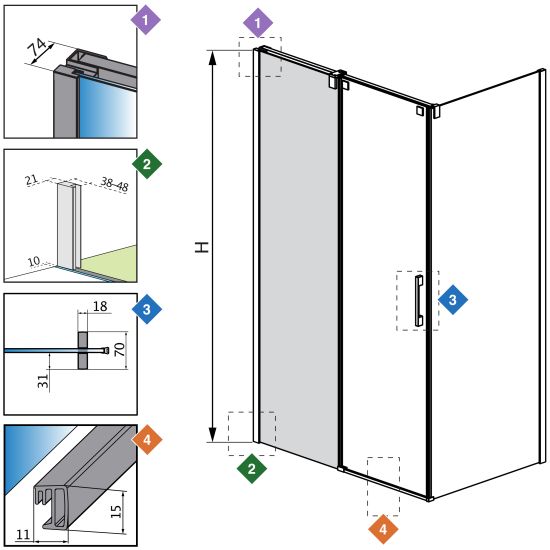 1
74

2
21
38-48
10

3
18
70
31

4
15
11

1
H
3
2
4