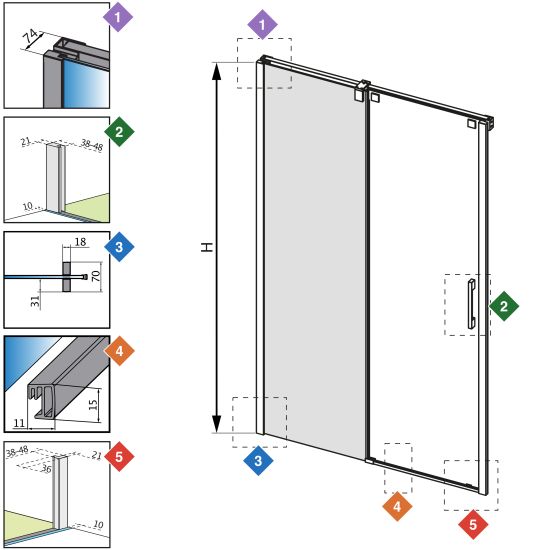 1
74

2
21
38-48
10

3
18
70
31

4
15
11

5
38-48
21
36
10

1
H
2
3
4
5