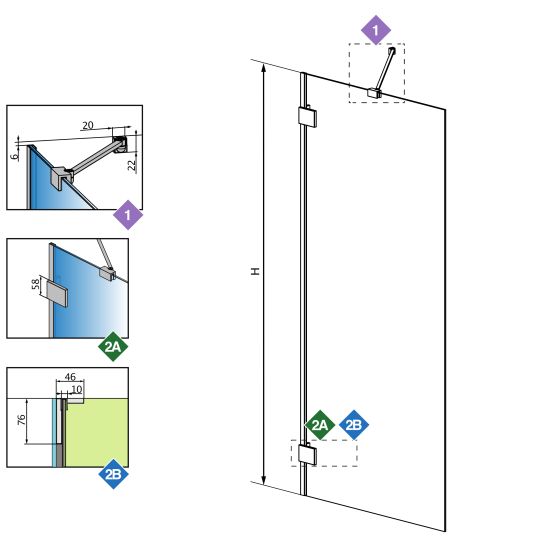 20
6
22
1
58
2A
46
10
76
2B
1
H
2A
2B