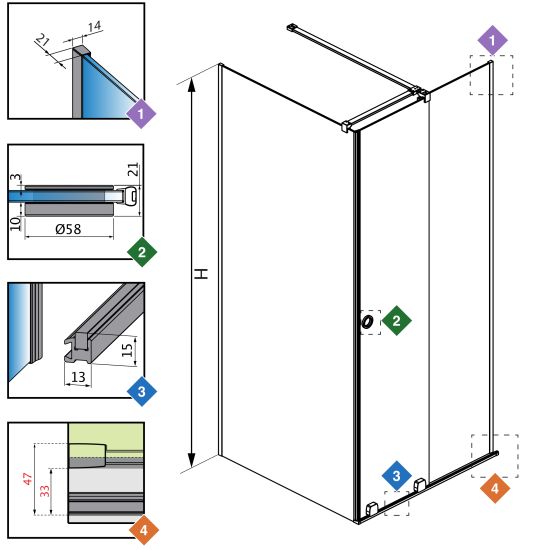 14
21
1

3
21
10
Ø58
2

15
13
3

47
33
4

H
1
2
3
4