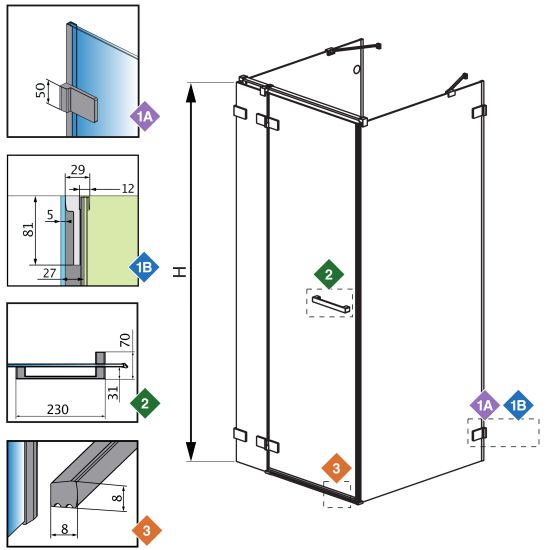 50
1A

29
12
5
81
27
1B

70
31
230
2

8
8
3

H
2
1A
1B
3