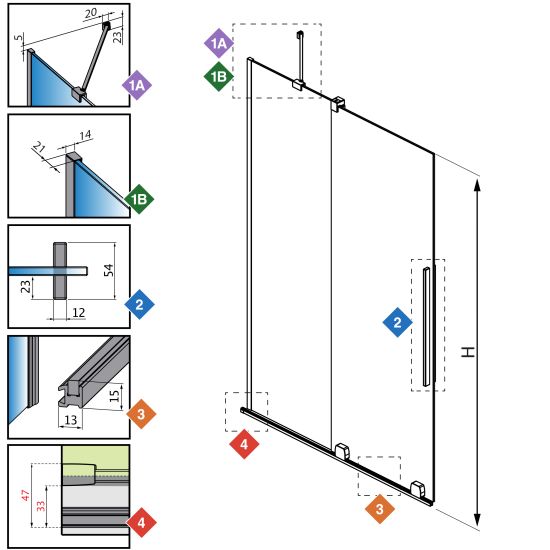 20
5
23
1A
21
14
1B
54
23
12
2
15
13
3
47
33
4
1A
1B
2
H
4
3