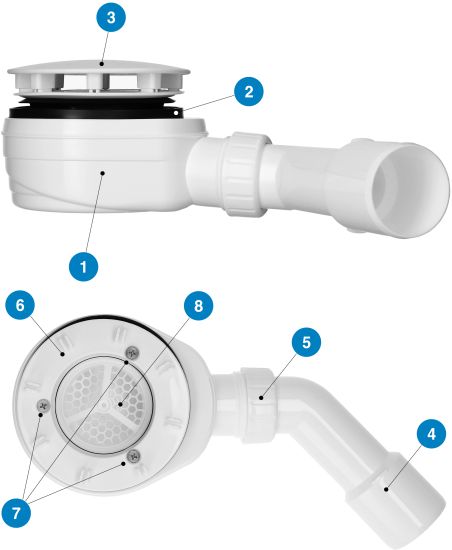 3
2
1
6
8
5
4
7