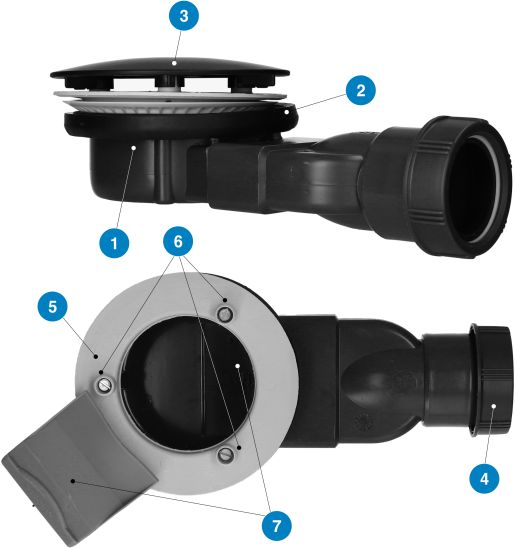 3
2
1
6
5
4
7