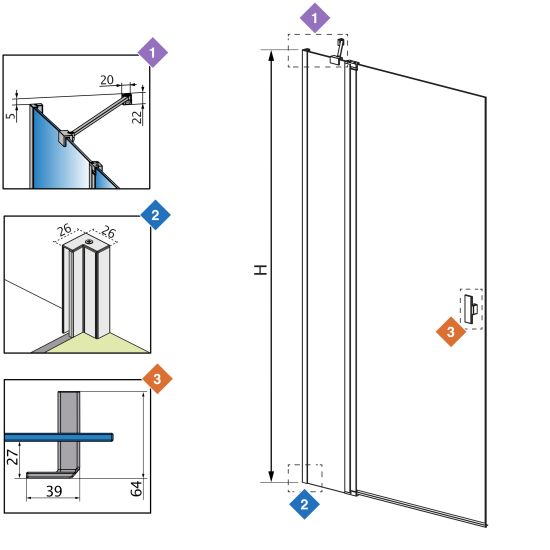 1
20
5
22
2
26
26
3
27
39
64
1
H
3
2