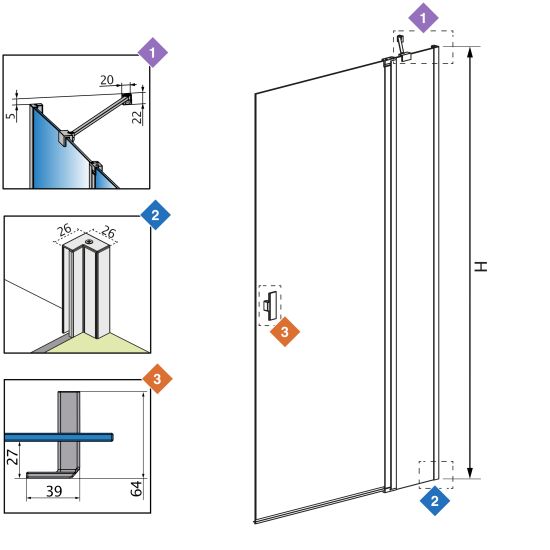 1
20
5
22
2
26
26
3
27
39
64
1
H
3
2