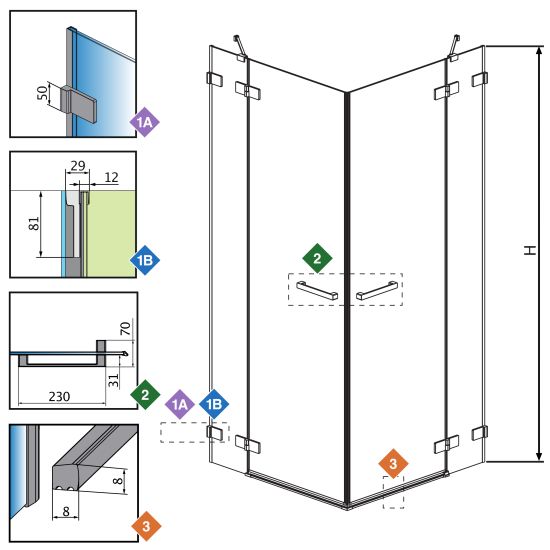 50
1A
29
12
81
1B
70
31
230
2
8
8
3
2
1A
1B
3
H