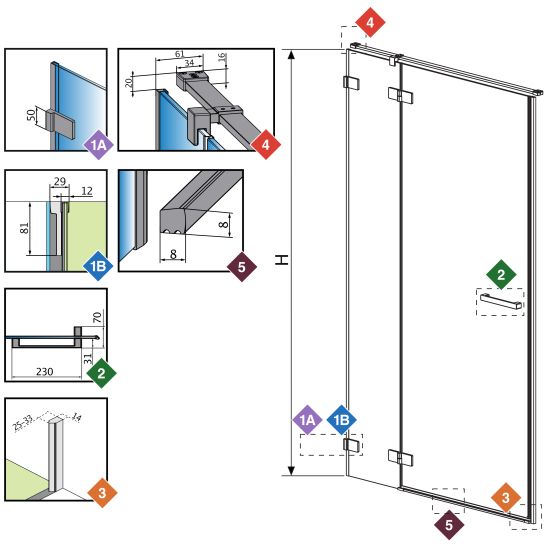 50
1A
61
34
16
20
4
29
12
81
1B
8
8
5
70
31
230
2
25-33
14
3
4
H
2
1A
1B
3
5