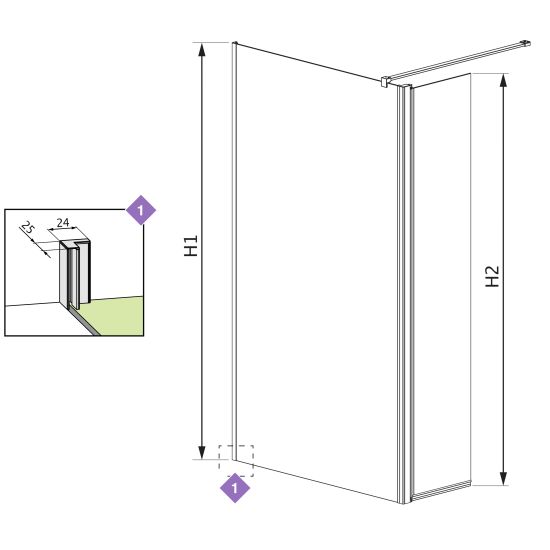 1

25

24

H1

H2

1