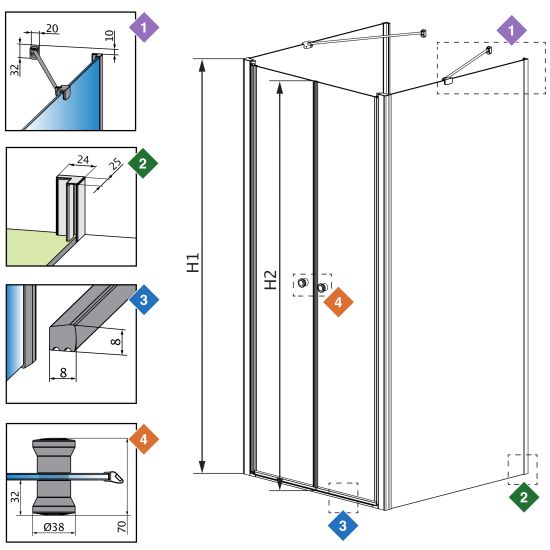 20
10
32
1

24
25
2

3
8
8

4
32
Ø38
70

H1
H2
1
4
2
3