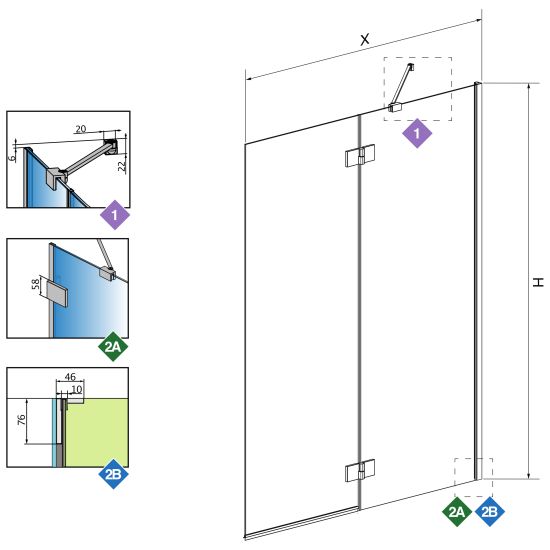 20
6
22
1
58
2A
46
10
76
2B
X
1
H
2A
2B