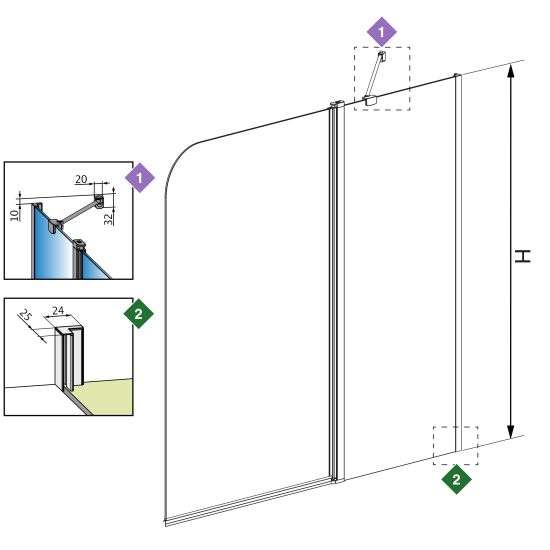 1

20

10

32

1

25

24

2

H

2