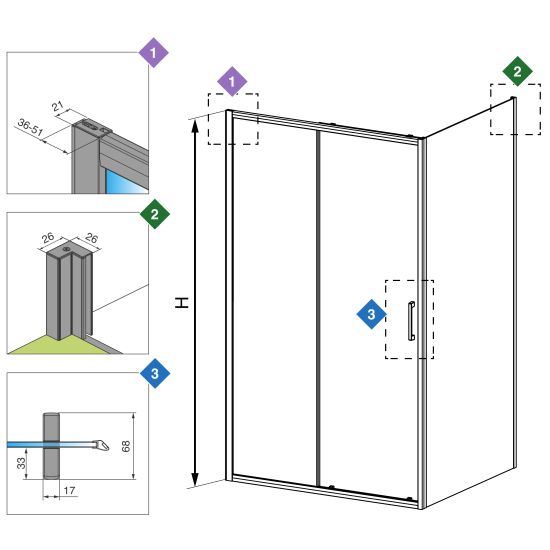 1
21
36-51
2
26
26
3
68
33
17
1
2
H
3