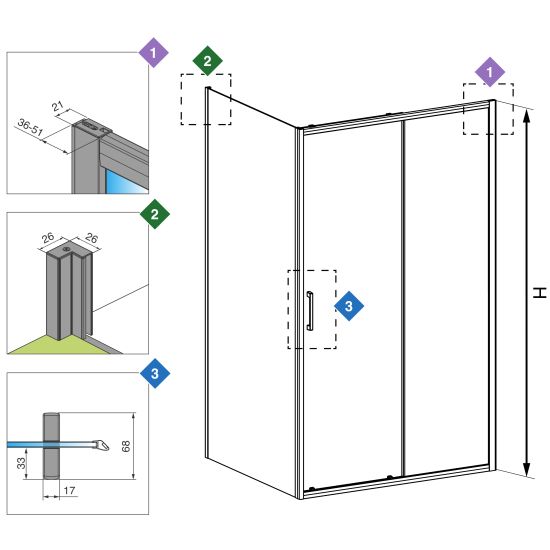 1
21
36-51
2
26
26
3
68
33
17
2
1
3
H