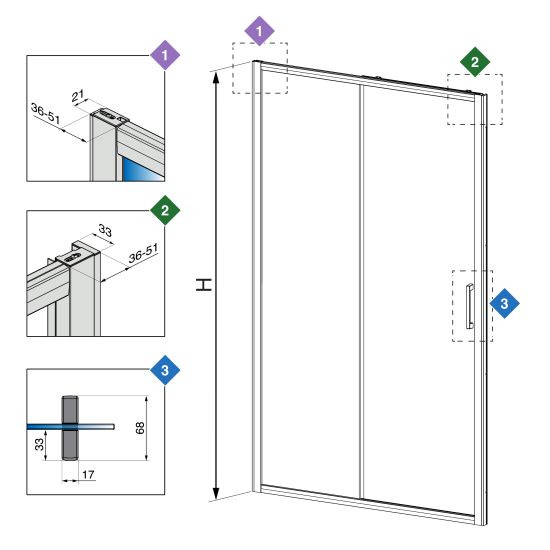 1
21
36-51
2
33
36-51
3
68
33
17
1
2
H
3