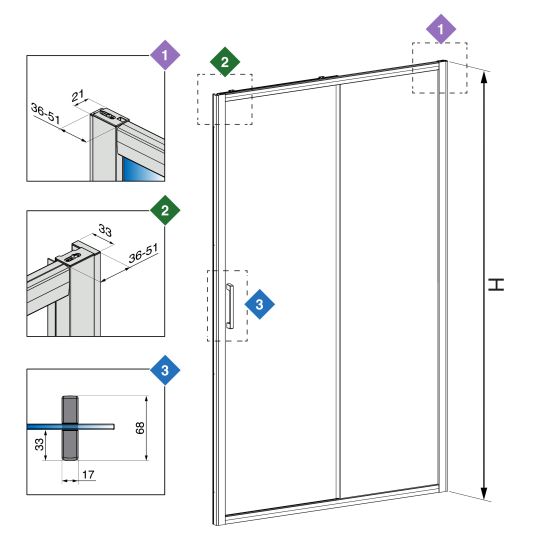 1
21
36-51

2
33
36-51

3
68
33
17

2
1
3
H